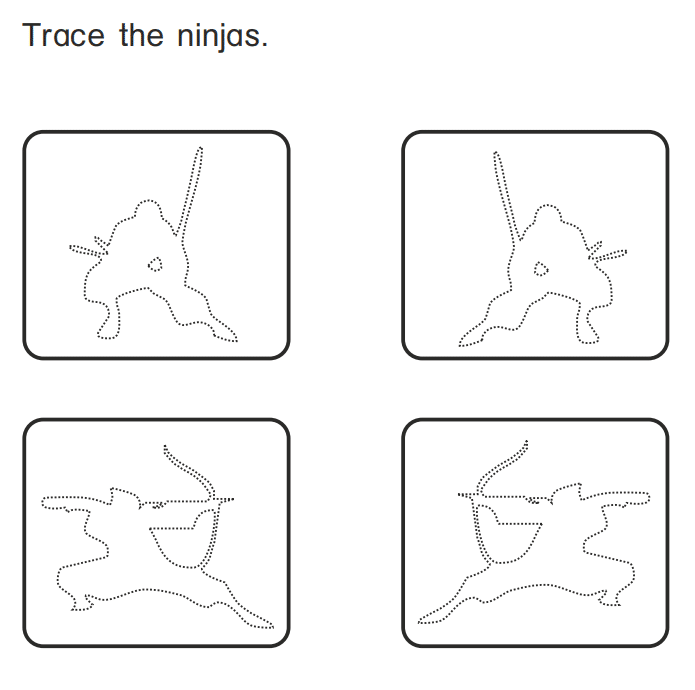 Trace the ninjas.